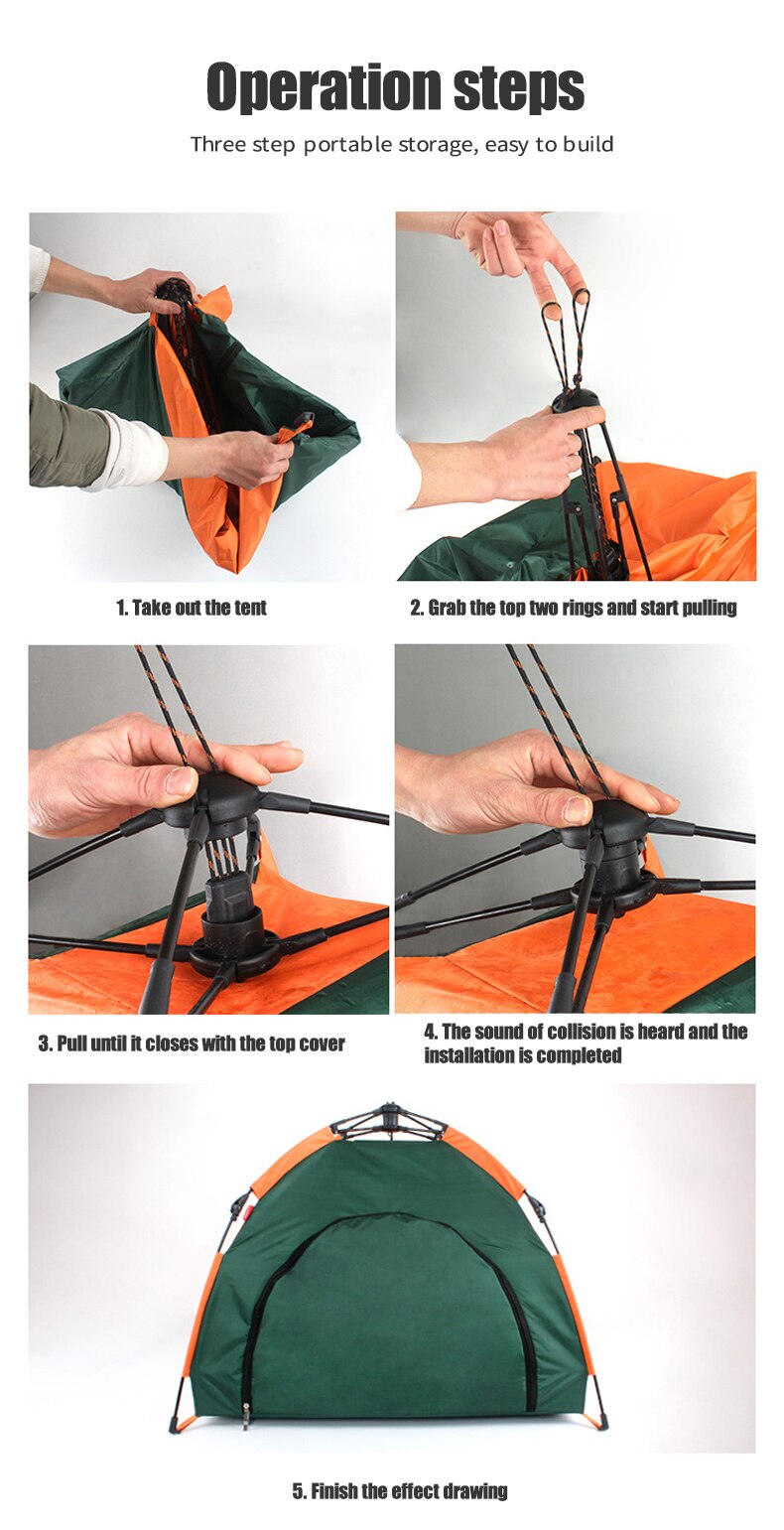 Operation steps

Three step portable storage, easy to build

1. Take out the tent

2. Grab the top two rings and start pulling

3. Pull until it closes with the top cover

4. The sound of collision is heard and the installation is completed

5. Finish the effect drawing